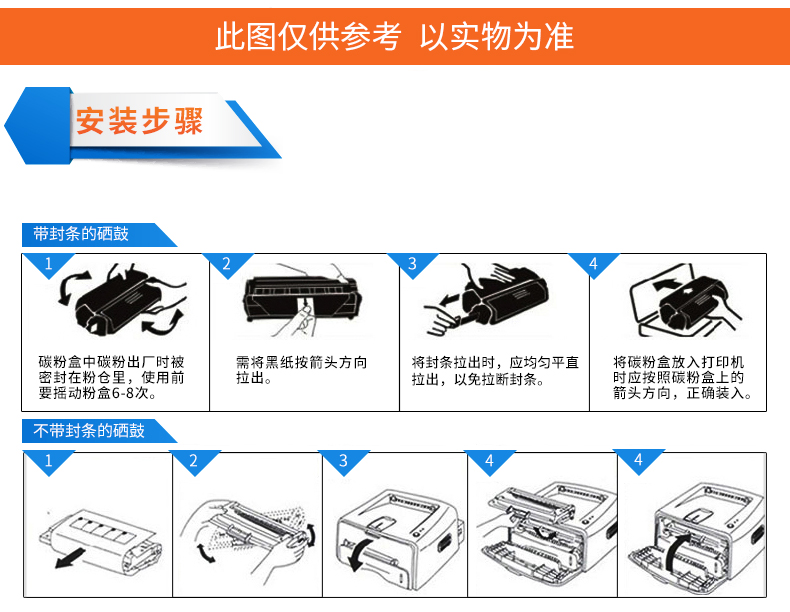 此图仅供参考 以实物为准

安装步骤

带封条的硒鼓

1
碳粉盒中碳粉出厂时被密封在粉仓里，使用前要摇动粉盒6-8次。

2
需将黑纸按箭头方向拉出。

3
将封条拉出时，应均匀平直拉出，以免拉断封条。

4
将碳粉盒放入打印机时应按照碳粉盒上的箭头方向，正确装入。

不带封条的硒鼓

1

2

3

4

4